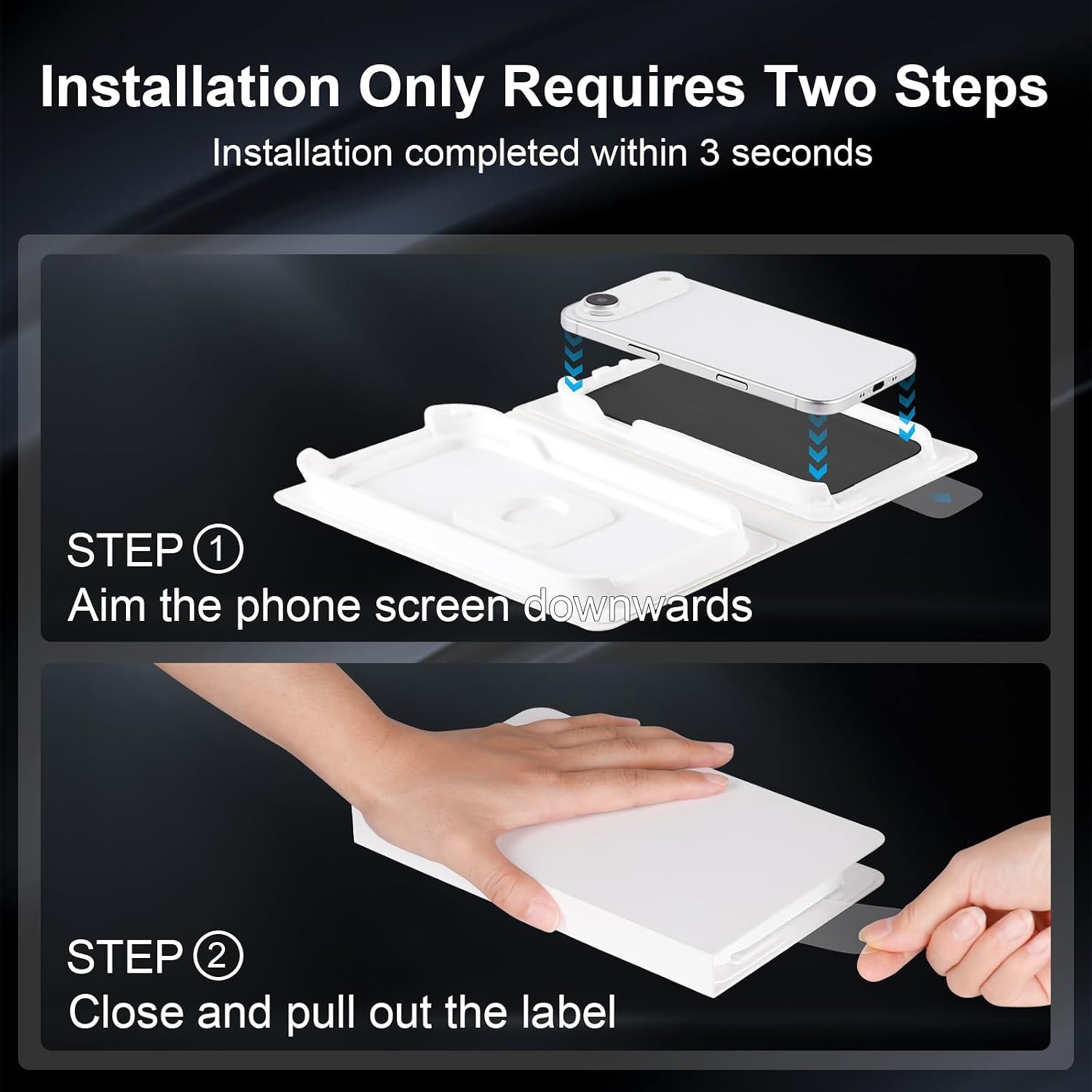 Installation Only Requires Two Steps
Installation completed within 3 seconds

STEP ①
Aim the phone screen downwards

STEP ②
Close and pull out the label